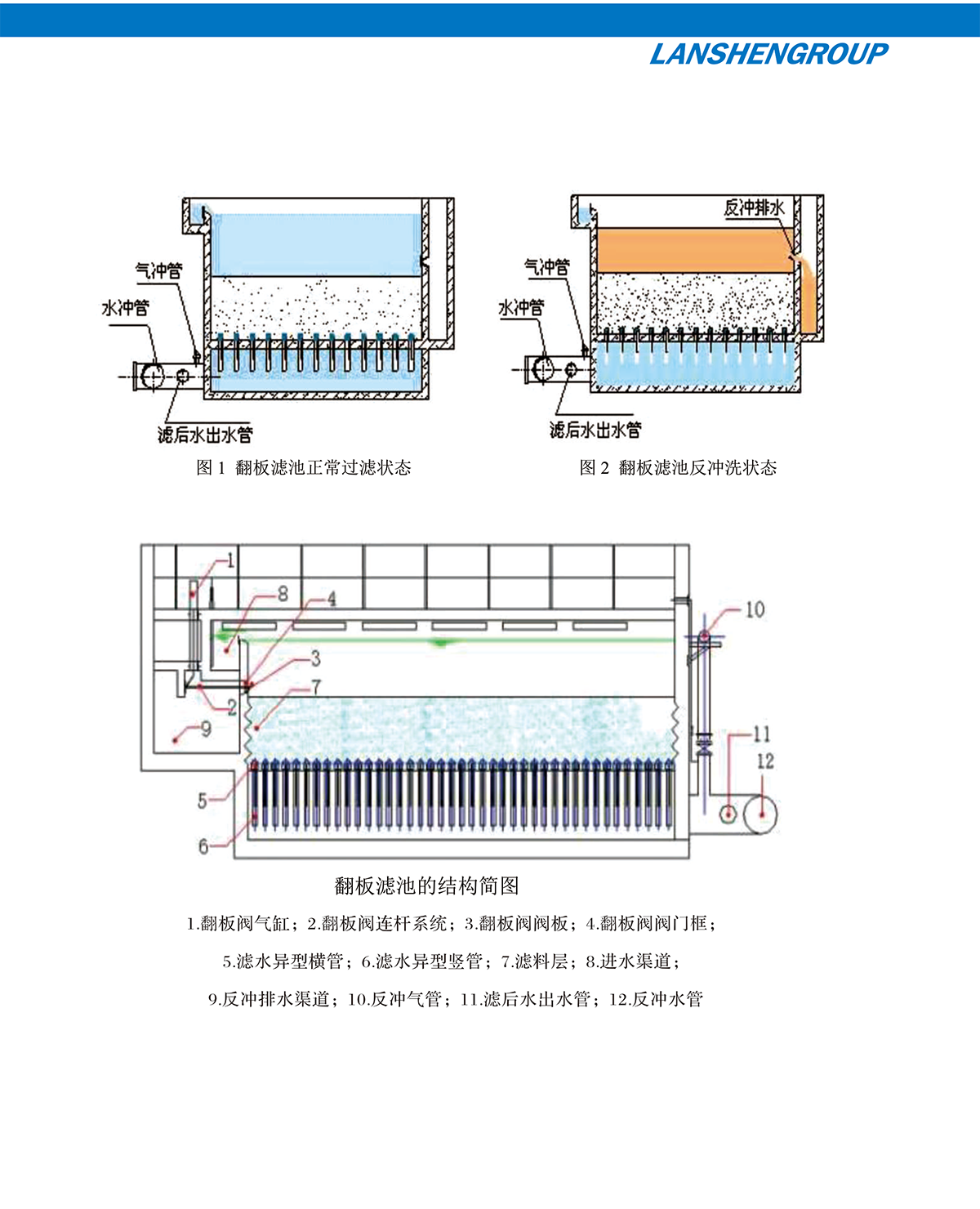 LANSHENGROUP

气冲管
水冲管
滤后水出水管
图 1 翻板滤池正常过滤状态

反冲排水
气冲管
水冲管
滤后水出水管
图 2 翻板滤池反冲洗状态

1
8
4
3
7
2
9
5
6
10
11
12

翻板滤池的结构简图

1.翻板阀气缸；2.翻板阀连杆系统；3.翻板阀阀板；4.翻板阀阀门框；

5.滤水异型横管；6.滤水异型竖管；7.滤料层；8.进水渠道；

9.反冲排水渠道；10.反冲气管；11.滤后水出水管；12.反冲水管